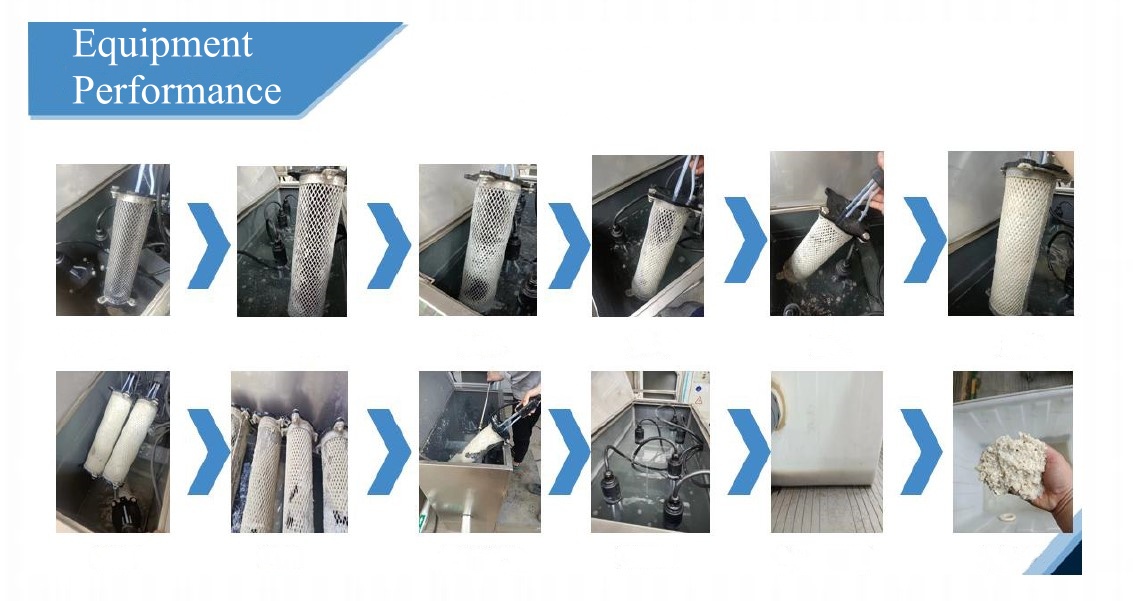 Equipment Performance